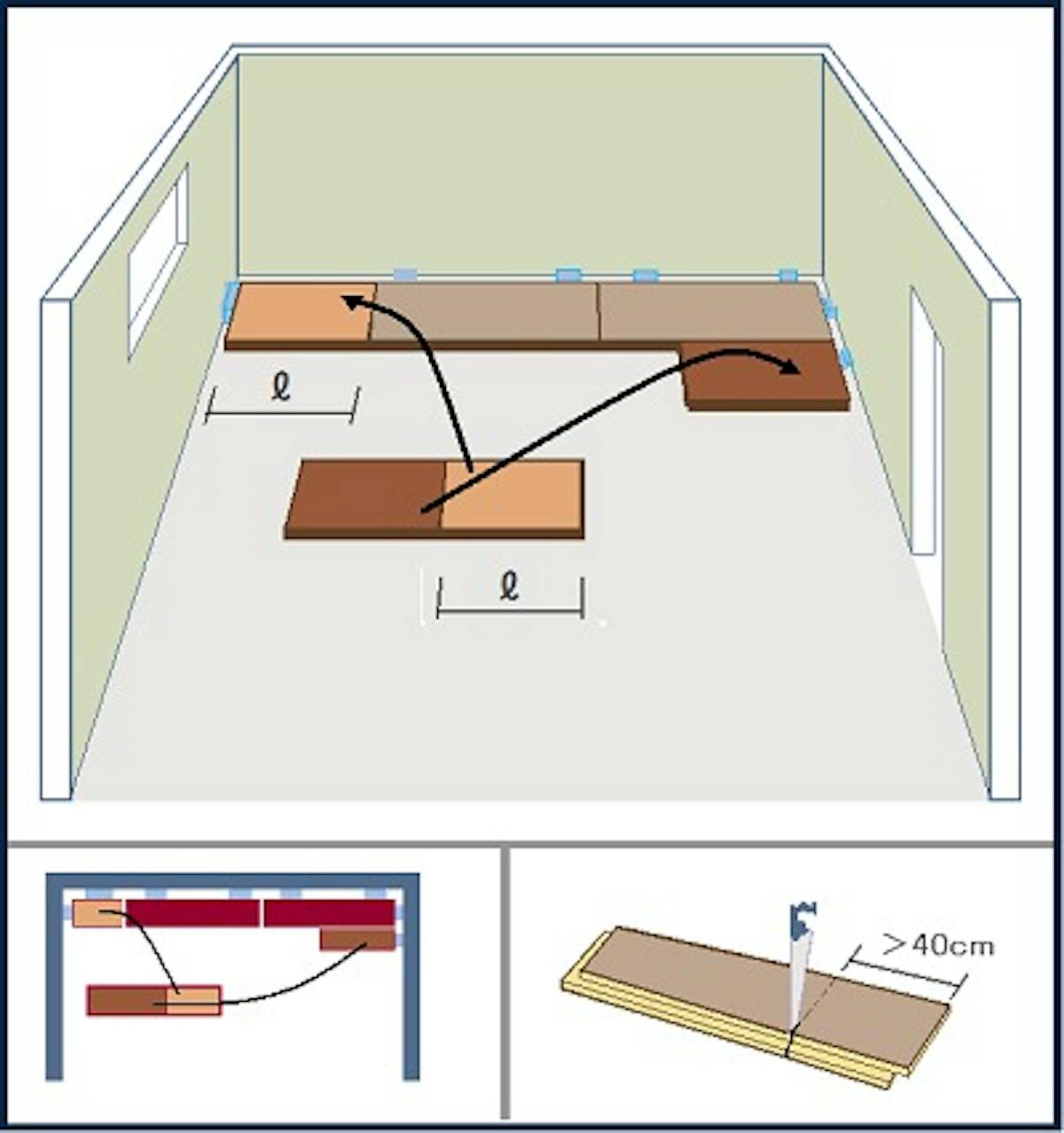 ℓ

ℓ

>40cm